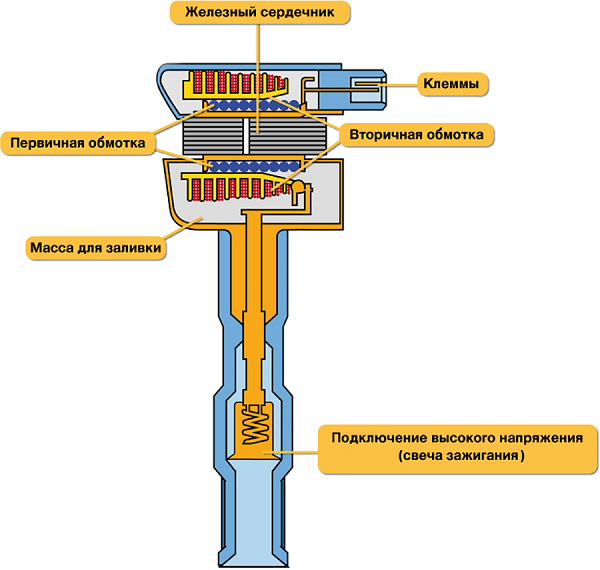 Железный сердечник

Клеммы

Первичная обмотка

Вторичная обмотка

Масса для заливки

Подключение высокого напряжения (свеча зажигания)